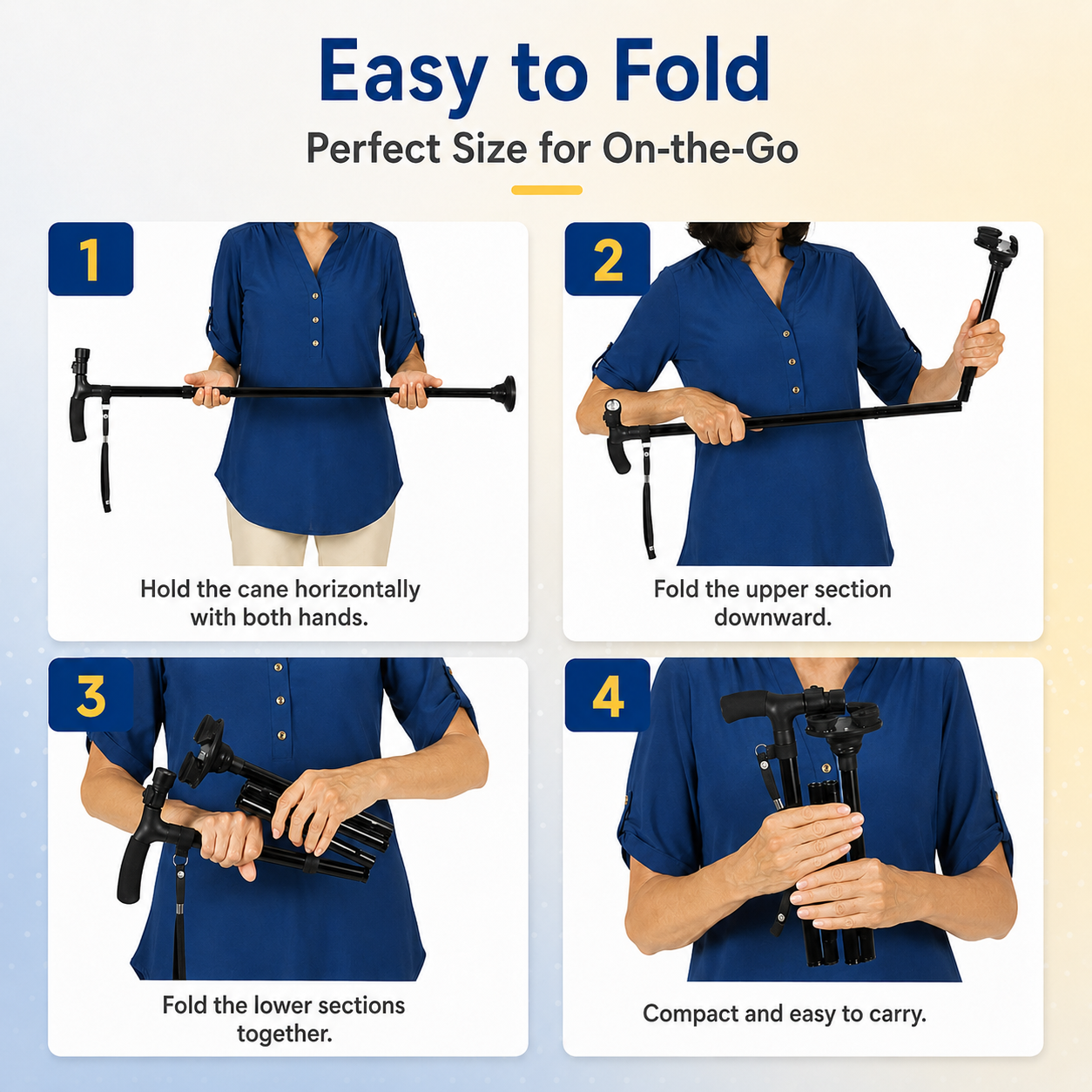 Easy to Fold
Perfect Size for On-the-Go

1
Hold the cane horizontally with both hands.

2
Fold the upper section downward.

3
Fold the lower sections together.

4
Compact and easy to carry.